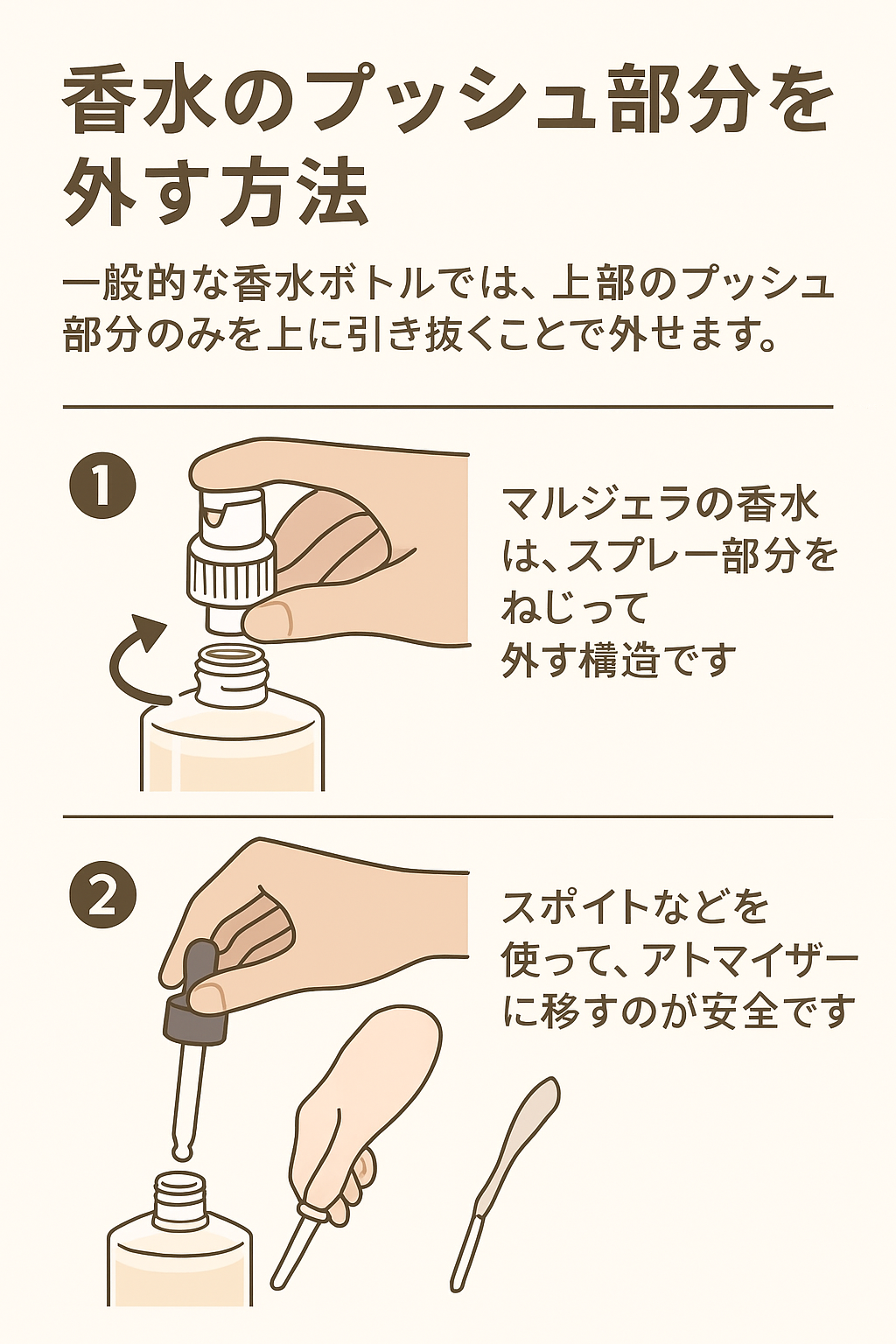 香水のプッシュ部分を外す方法

一般的な香水ボトルでは、上部のプッシュ部分のみを上に引き抜くことで外せます。

1

マルジェラの香水は、スプレー部分をねじって外す構造です

2

スポイトなどを使って、アトマイザーに移すのが安全です